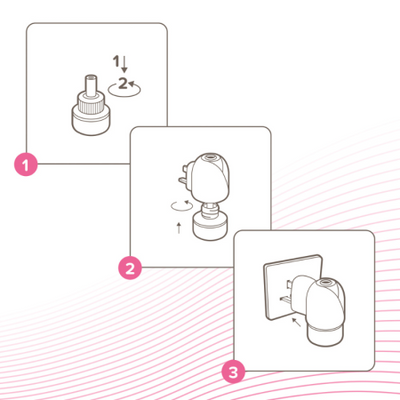 1
2
1
2
3