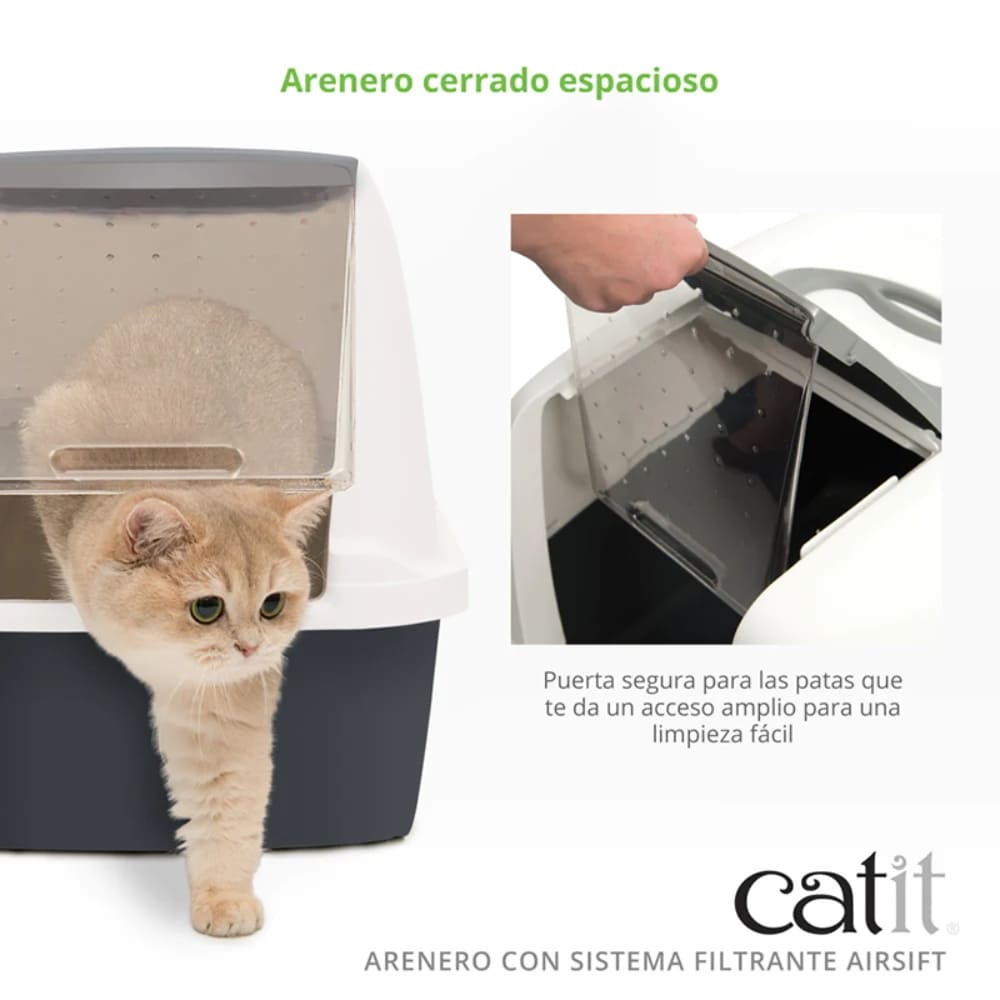 Arenero cerrado espacioso

Puerta segura para las patas que te da un acceso amplio para una limpieza fácil

catit®

ARENERO CON SISTEMA FILTRANTE AIRSIFT