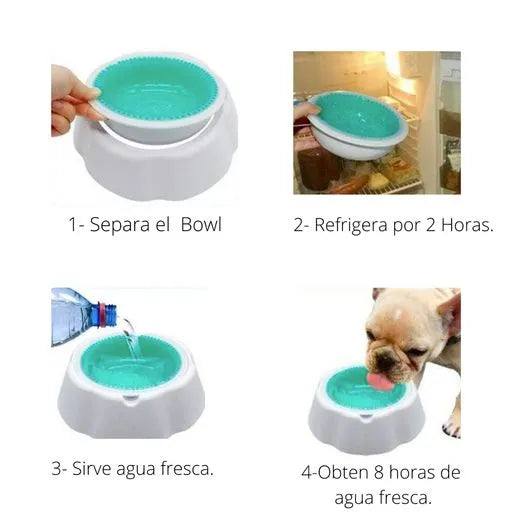 1- Separa el Bowl

2- Refrigera por 2 Horas.

3- Sirve agua fresca.

4-Obten 8 horas de agua fresca.